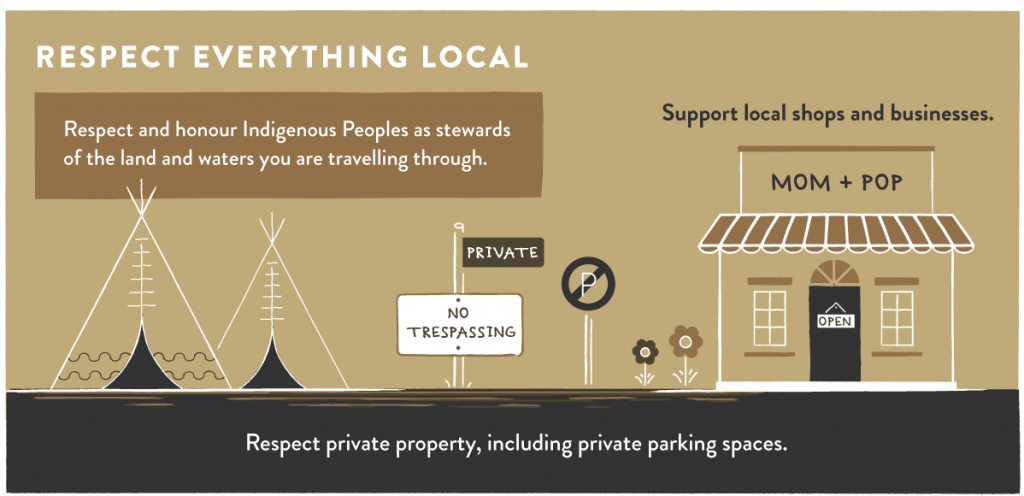 RESPECT EVERYTHING LOCAL

Respect and honour Indigenous Peoples as stewards of the land and waters you are travelling through.

Support local shops and businesses.

MOM + POP

PRIVATE

NO TRESPASSING

P

OPEN

Respect private property, including private parking spaces.