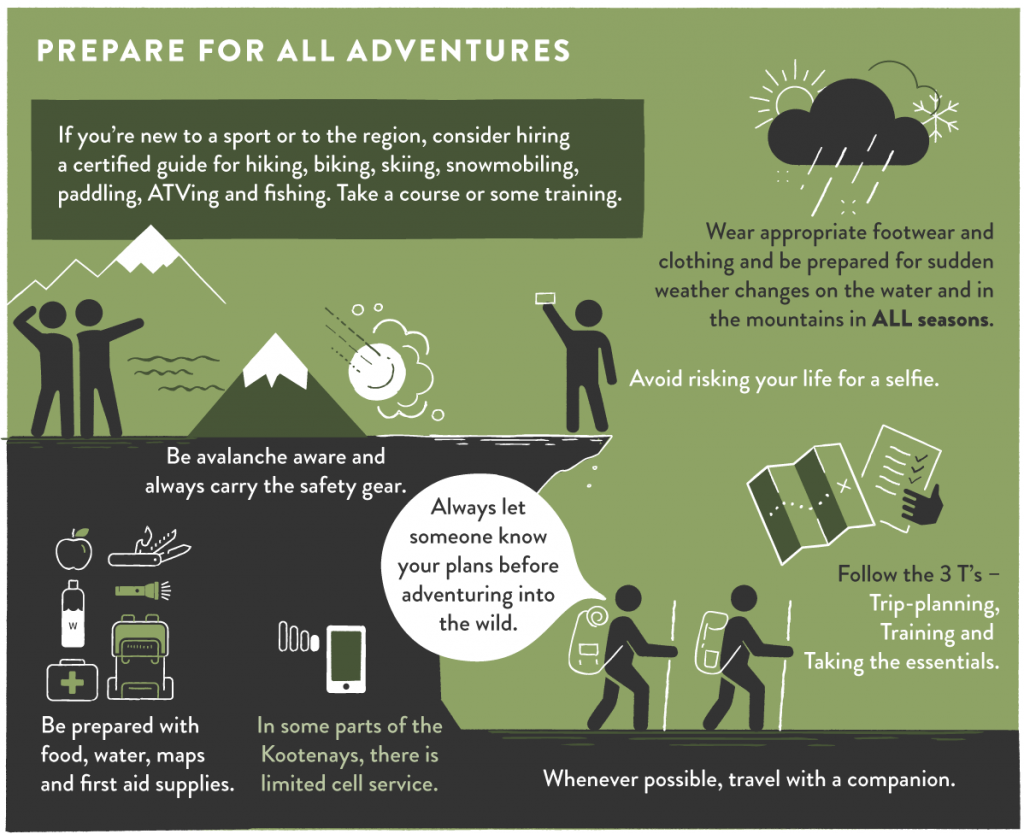 PREPARE FOR ALL ADVENTURES

If you're new to a sport or to the region, consider hiring a certified guide for hiking, biking, skiing, snowmobiling, paddling, ATVing and fishing. Take a course or some training.

Wear appropriate footwear and clothing and be prepared for sudden weather changes on the water and in the mountains in ALL seasons.

Avoid risking your life for a selfie.

Be avalanche aware and always carry the safety gear.

Always let someone know your plans before adventuring into the wild.

Follow the 3 T's – Trip-planning, Training and Taking the essentials.

W

Be prepared with food, water, maps and first aid supplies.

In some parts of the Kootenays, there is limited cell service.

Whenever possible, travel with a companion.